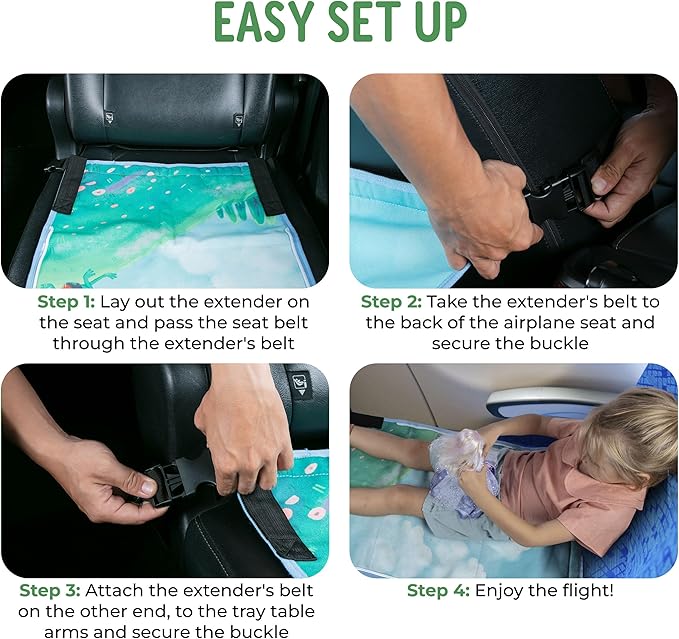 EASY SET UP

Step 1: Lay out the extender on the seat and pass the seat belt through the extender's belt

Step 2: Take the extender's belt to the back of the airplane seat and secure the buckle

Step 3: Attach the extender's belt on the other end, to the tray table arms and secure the buckle

Step 4: Enjoy the flight!