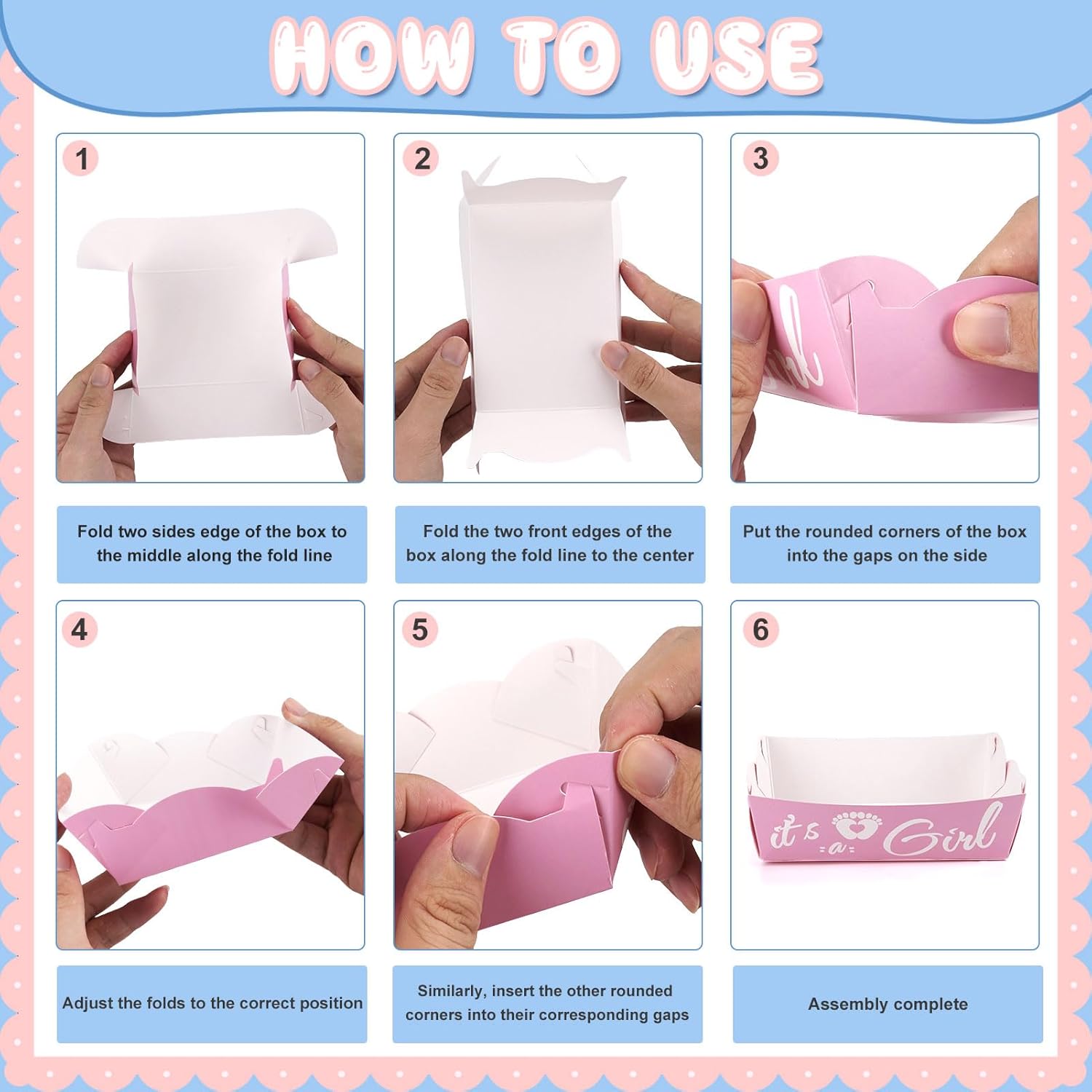 HOW TO USE

1

Fold two sides edge of the box to the middle along the fold line

2

Fold the two front edges of the box along the fold line to the center

3

Put the rounded corners of the box into the gaps on the side

4

Adjust the folds to the correct position

5

Similarly, insert the other rounded corners into their corresponding gaps

6

it's a Girl

Assembly complete