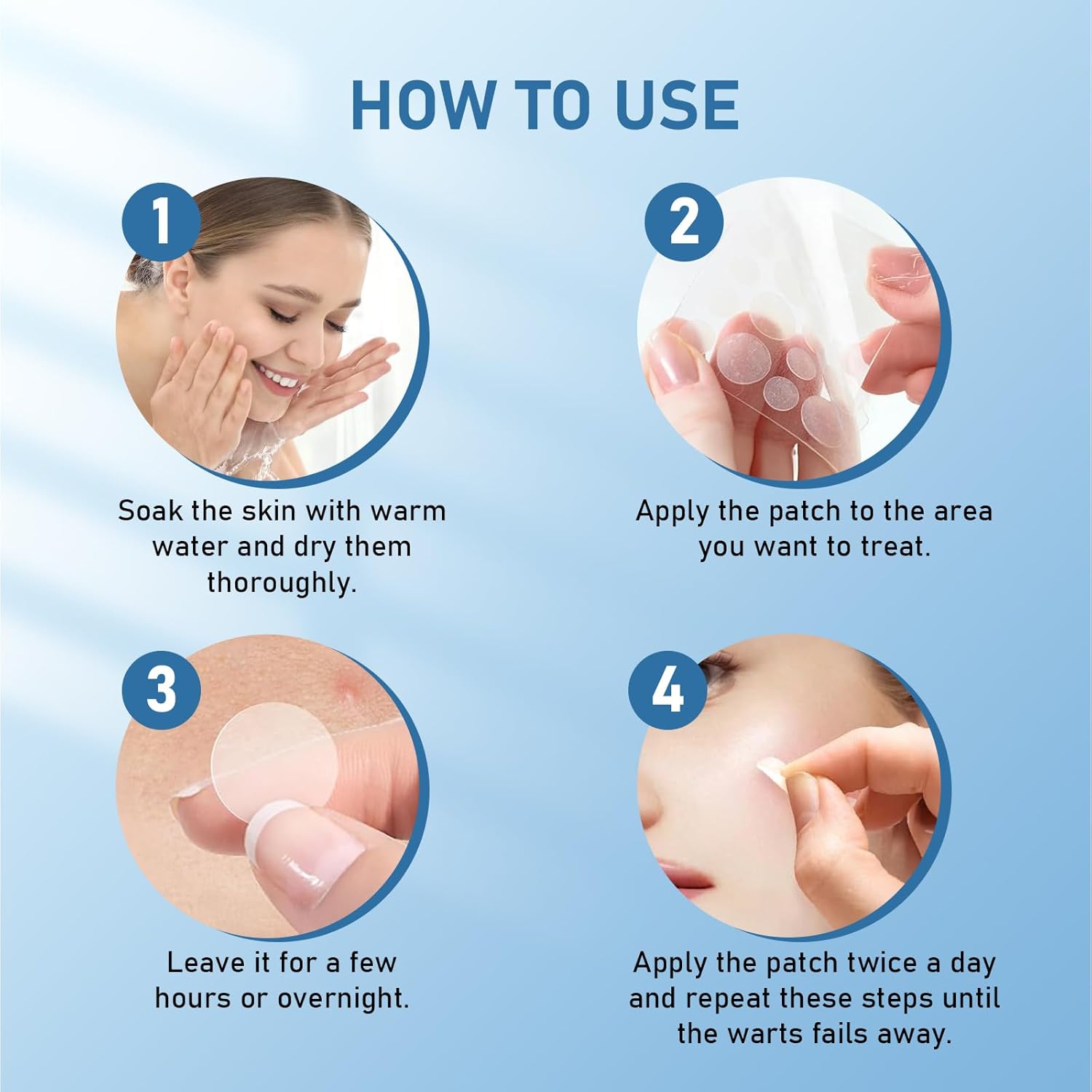 HOW TO USE

1

Soak the skin with warm water and dry them thoroughly.

2

Apply the patch to the area you want to treat.

3

Leave it for a few hours or overnight.

4

Apply the patch twice a day and repeat these steps until the warts fails away.