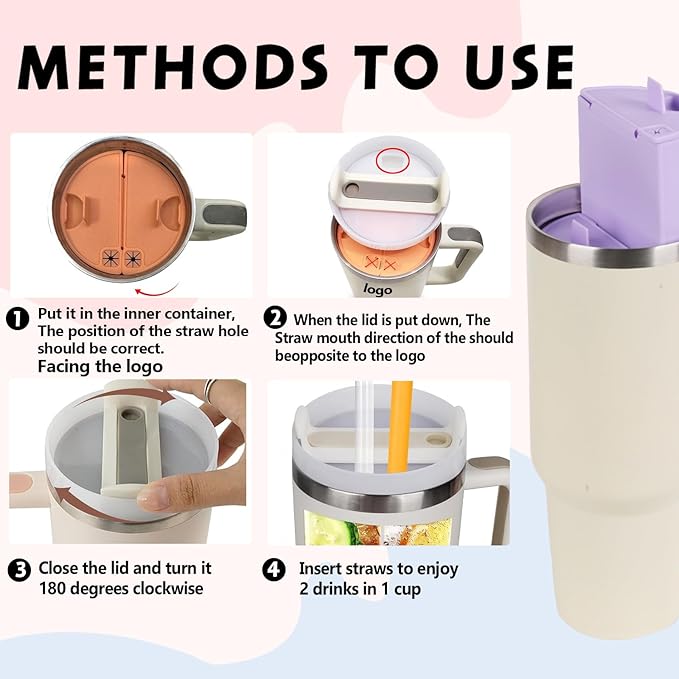 METHODS TO USE

logo

1 Put it in the inner container, The position of the straw hole should be correct. Facing the logo

2 When the lid is put down, The Straw mouth direction of the should beopposite to the logo

3 Close the lid and turn it 180 degrees clockwise

4 Insert straws to enjoy 2 drinks in 1 cup