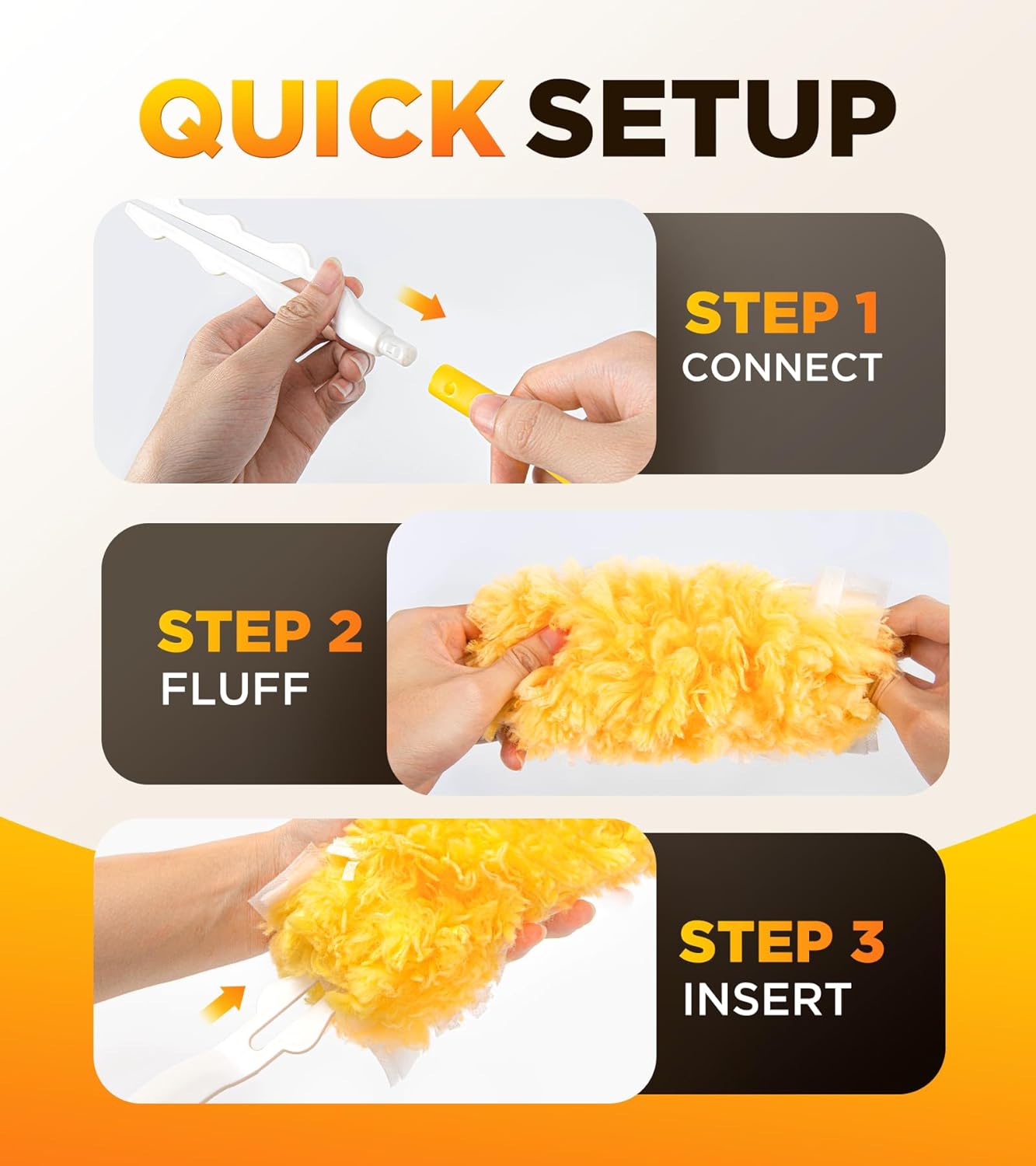 QUICK SETUP

STEP 1
CONNECT

STEP 2
FLUFF

STEP 3
INSERT